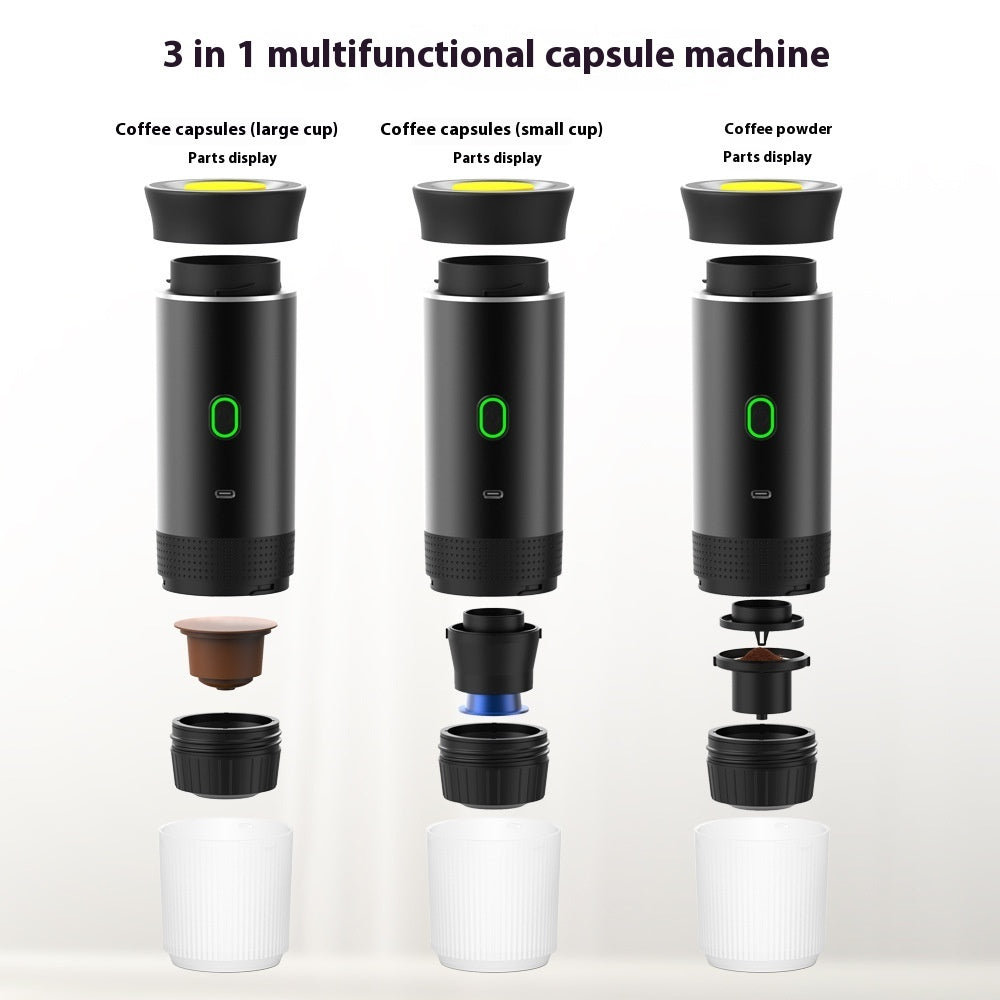 3 in 1 multifunctional capsule machine

Coffee capsules (large cup)
Parts display

Coffee capsules (small cup)
Parts display

Coffee powder
Parts display